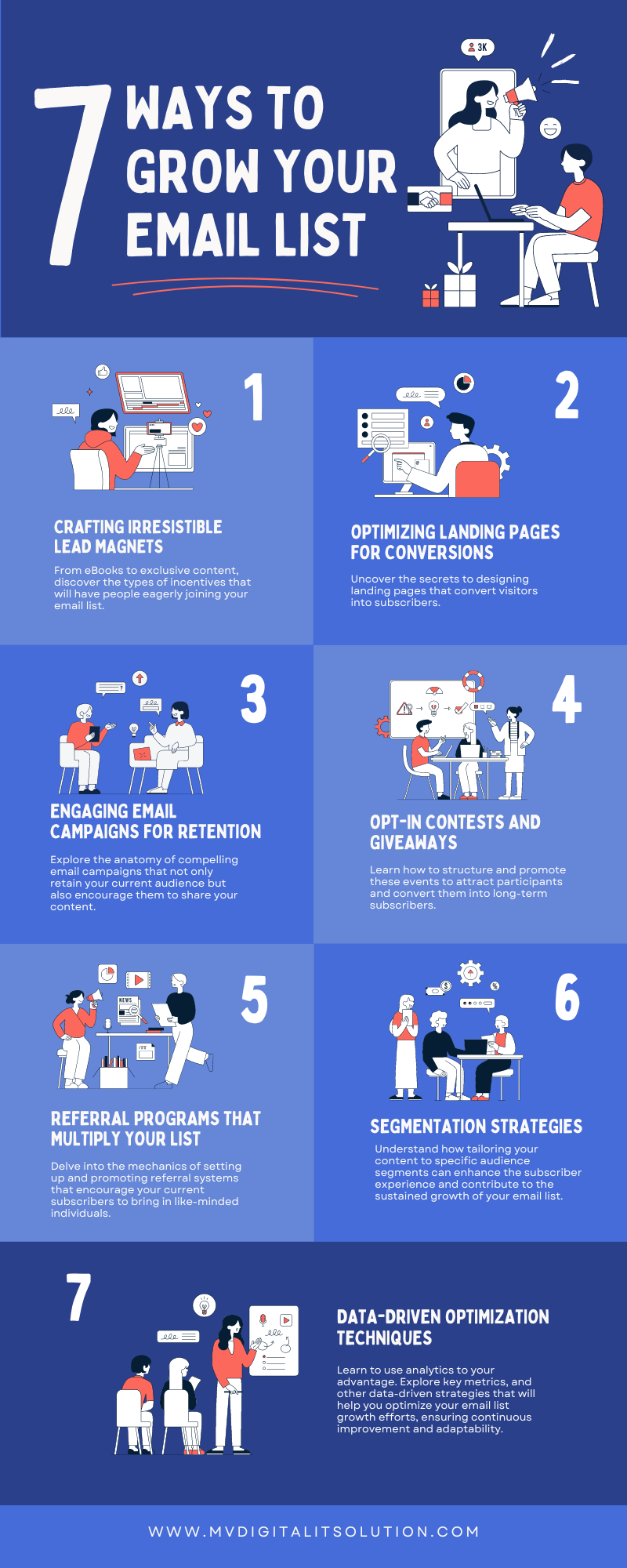 7 WAYS TO GROW YOUR EMAIL LIST

3K

1

CRAFTING IRRESISTIBLE LEAD MAGNETS

From eBooks to exclusive content, discover the types of incentives that will have people eagerly joining your email list.

2

OPTIMIZING LANDING PAGES FOR CONVERSIONS

Uncover the secrets to designing landing pages that convert visitors into subscribers.

3

ENGAGING EMAIL CAMPAIGNS FOR RETENTION

Explore the anatomy of compelling email campaigns that not only retain your current audience but also encourage them to share your content.

4

OPT-IN CONTESTS AND GIVEAWAYS

Learn how to structure and promote these events to attract participants and convert them into long-term subscribers.

5

NEWS

REFERRAL PROGRAMS THAT MULTIPLY YOUR LIST

Delve into the mechanics of setting up and promoting referral systems that encourage your current subscribers to bring in like-minded individuals.

6

SEGMENTATION STRATEGIES

Understand how tailoring your content to specific audience segments can enhance the subscriber experience and contribute to the sustained growth of your email list.

7

DATA-DRIVEN OPTIMIZATION TECHNIQUES

Learn to use analytics to your advantage. Explore key metrics, and other data-driven strategies that will help you optimize your email list growth efforts, ensuring continuous improvement and adaptability.

WWW.MVDIGITALITSOLUTION.COM